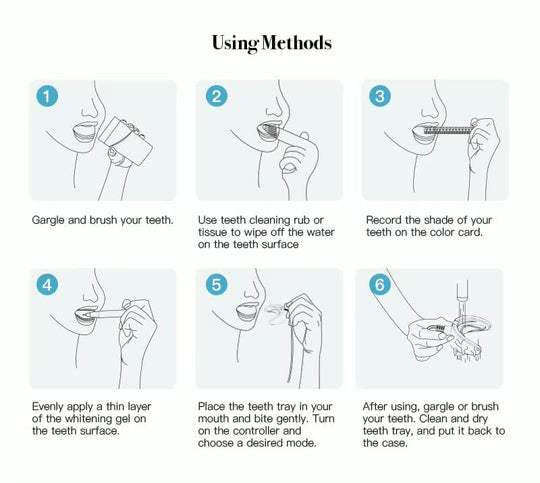 Using Methods

1

Gargle and brush your teeth.

2

Use teeth cleaning rub or tissue to wipe off the water on the teeth surface

3

Record the shade of your teeth on the color card.

4

Evenly apply a thin layer of the whitening gel on the teeth surface.

5

Place the teeth tray in your mouth and bite gently. Turn on the controller and choose a desired mode.

6

After using, gargle or brush your teeth. Clean and dry teeth tray, and put it back to the case.