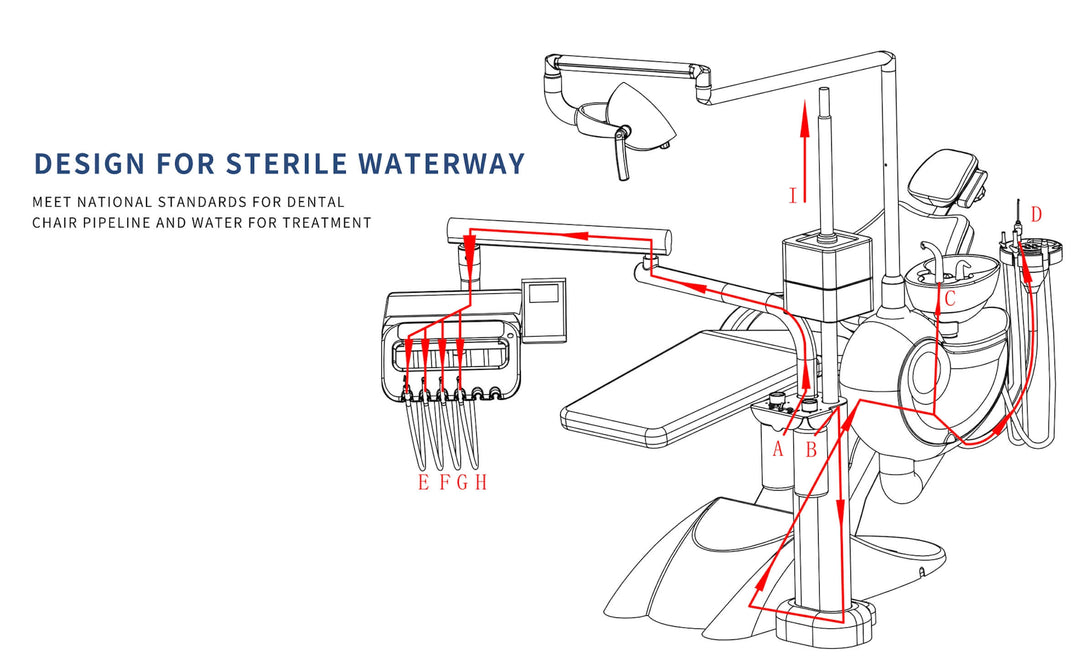 DESIGN FOR STERILE WATERWAY

MEET NATIONAL STANDARDS FOR DENTAL CHAIR PIPELINE AND WATER FOR TREATMENT

I

D

C

A B

E F G H