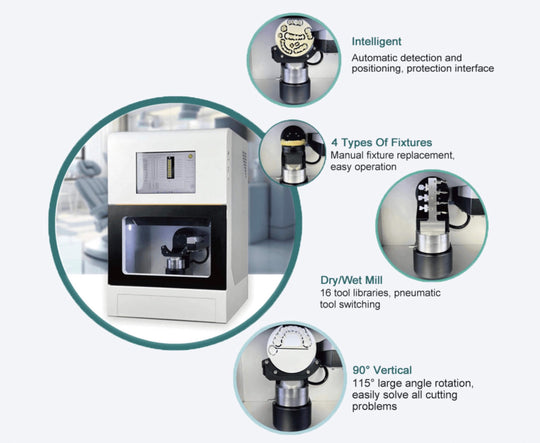 Intelligent
Automatic detection and positioning, protection interface

4 Types Of Fixtures
Manual fixture replacement, easy operation

Dry/Wet Mill
16 tool libraries, pneumatic tool switching

90° Vertical
115° large angle rotation, easily solve all cutting problems